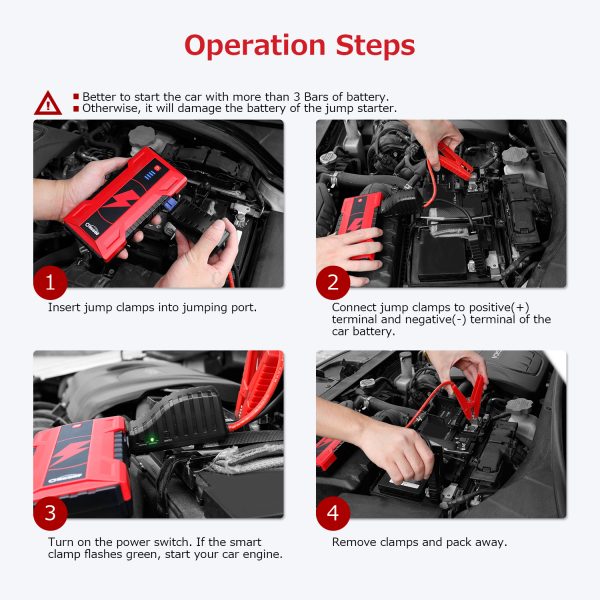 Operation Steps

■ Better to start the car with more than 3 Bars of battery.
■ Otherwise, it will damage the battery of the jump starter.

1

Insert jump clamps into jumping port.

2

Connect jump clamps to positive(+) terminal and negative(-) terminal of the car battery.

3

Turn on the power switch. If the smart clamp flashes green, start your car engine.

4

Remove clamps and pack away.