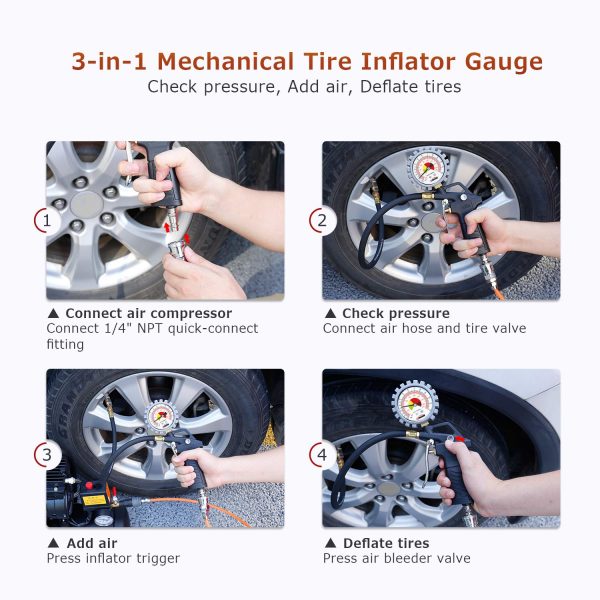 3-in-1 Mechanical Tire Inflator Gauge
Check pressure, Add air, Deflate tires

1

▲ Connect air compressor
Connect 1/4" NPT quick-connect fitting

2

▲ Check pressure
Connect air hose and tire valve

3

▲ Add air
Press inflator trigger

4

▲ Deflate tires
Press air bleeder valve