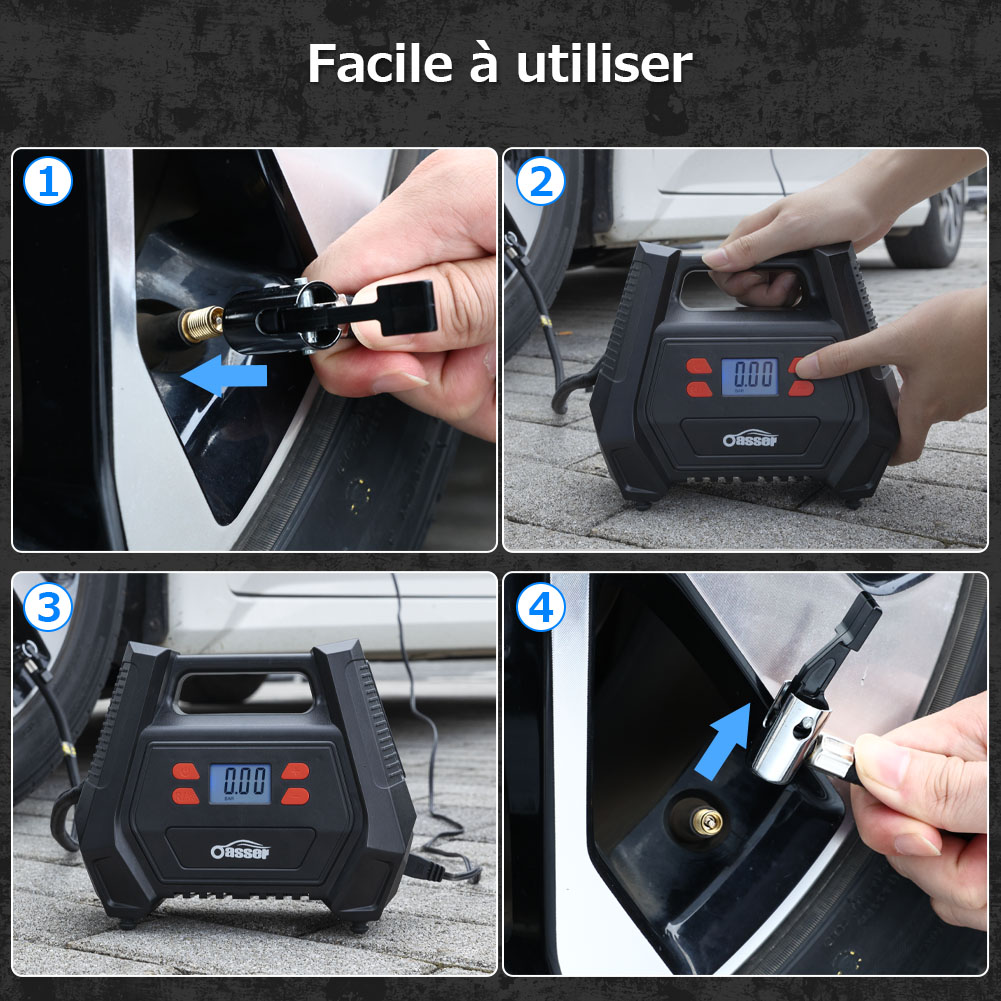 Facile à utiliser

1

2

0.00
BAR
Oasser

3

0.00
BAR
Oasser

4