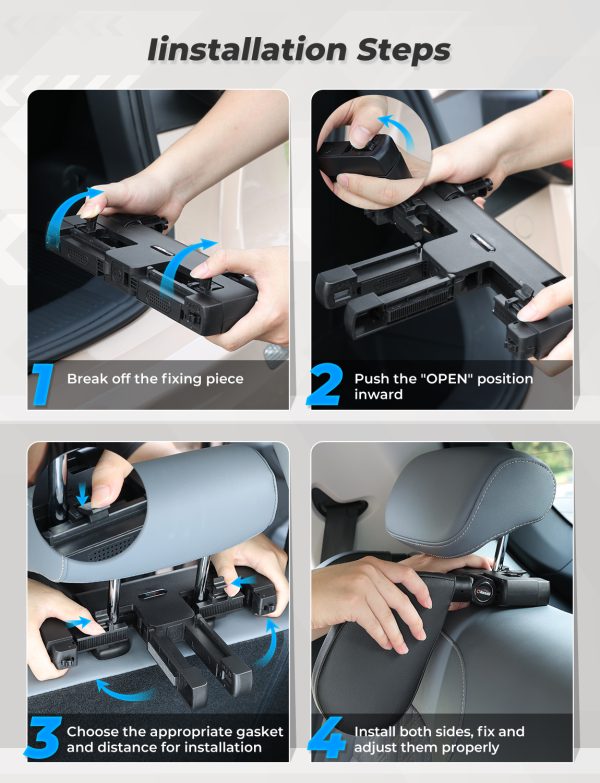 Iinstallation Steps

1 Break off the fixing piece

2 Push the "OPEN" position inward

3 Choose the appropriate gasket and distance for installation

4 Install both sides, fix and adjust them properly