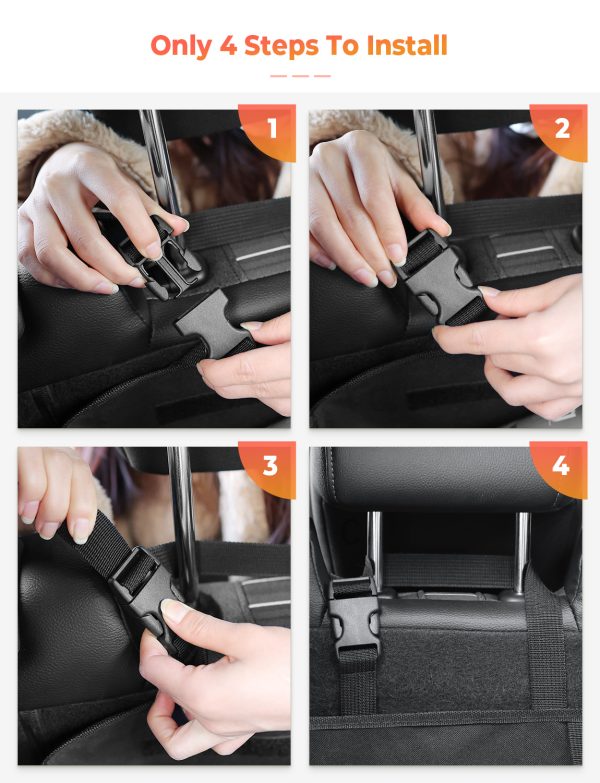 Only 4 Steps To Install

1

2

3

4