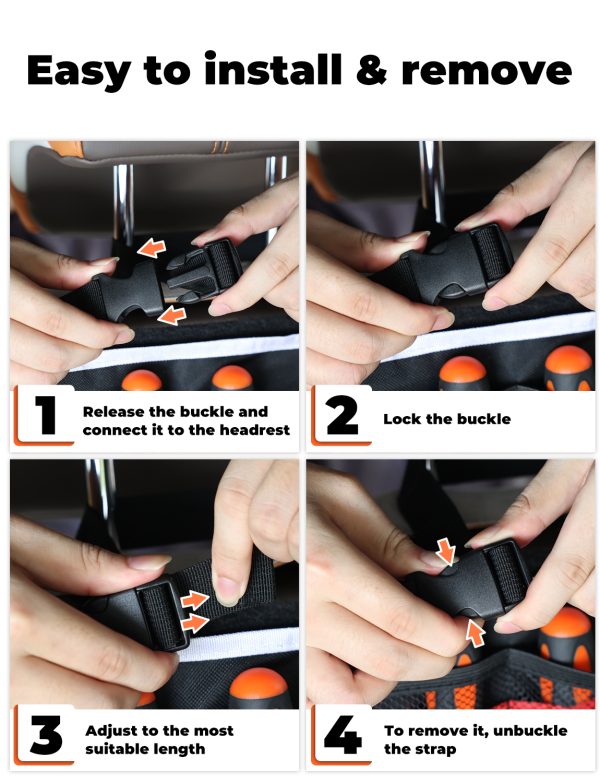 Easy to install & remove

1 Release the buckle and connect it to the headrest

2 Lock the buckle

3 Adjust to the most suitable length

4 To remove it, unbuckle the strap