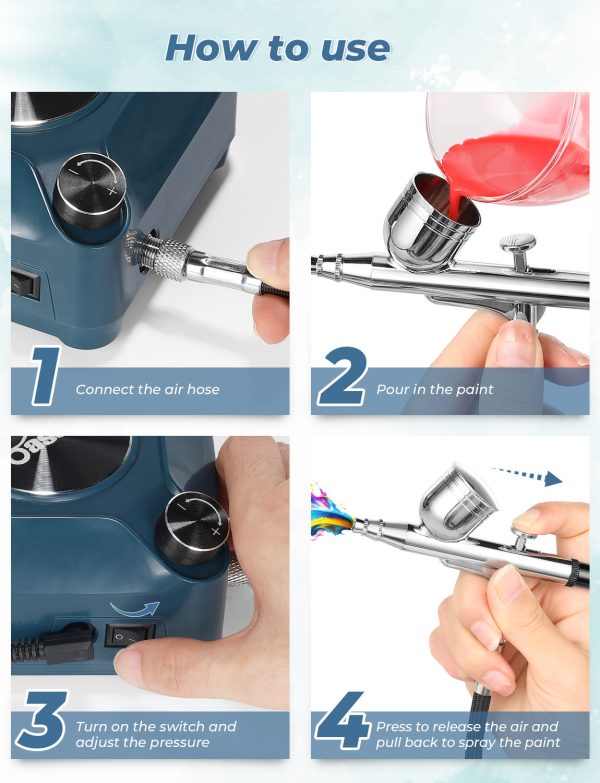 How to use

1 Connect the air hose

2 Pour in the paint

3 Turn on the switch and adjust the pressure

4 Press to release the air and pull back to spray the paint