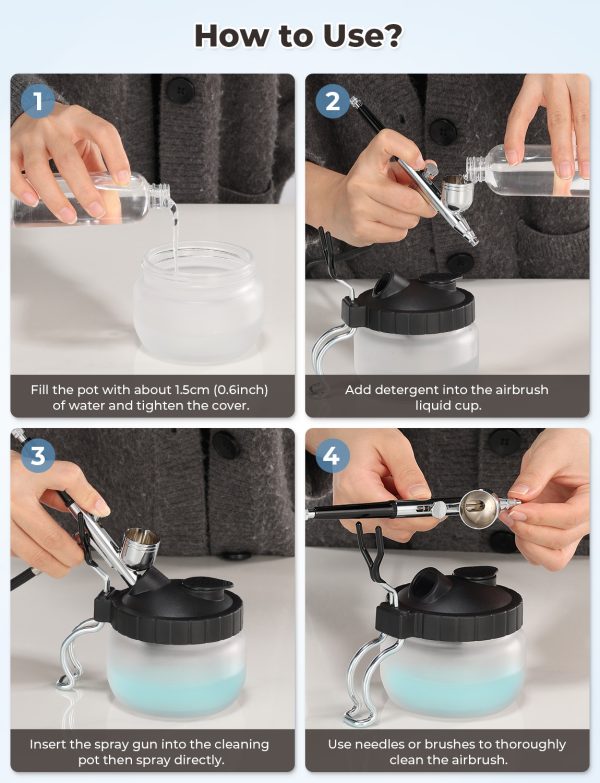 How to Use?

1

Fill the pot with about 1.5cm (0.6inch) of water and tighten the cover.

2

Add detergent into the airbrush liquid cup.

3

Insert the spray gun into the cleaning pot then spray directly.

4

Use needles or brushes to thoroughly clean the airbrush.